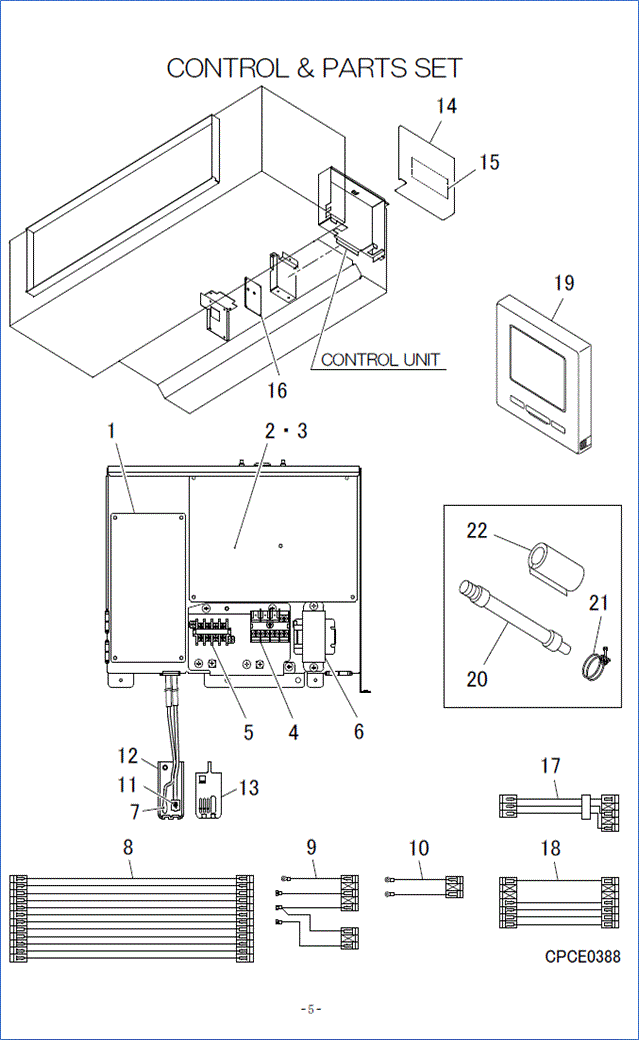 CONTROL & PARTS SET

14
15
19
CONTROL UNIT
16
1
2・3
22
21
20
5
4
6
12
11
7
13
17
8
9
10
18
CPCE0388

-5-