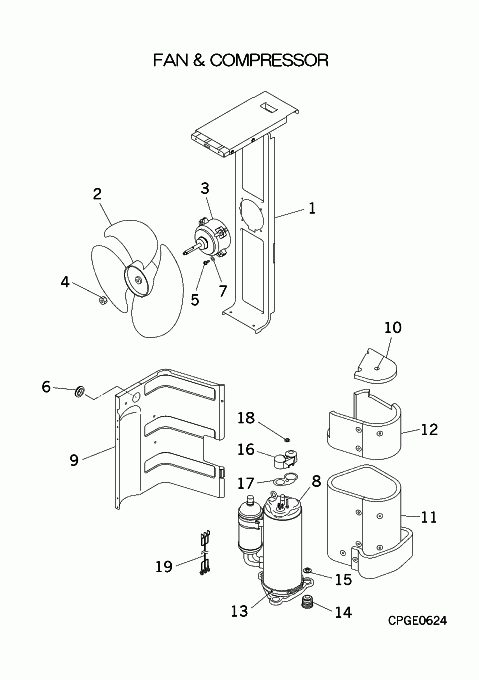 FAN & COMPRESSOR

2
3
1
4
5
7
10
6
18
12
16
9
17
8
11
19
15
13
14
CPGE0624