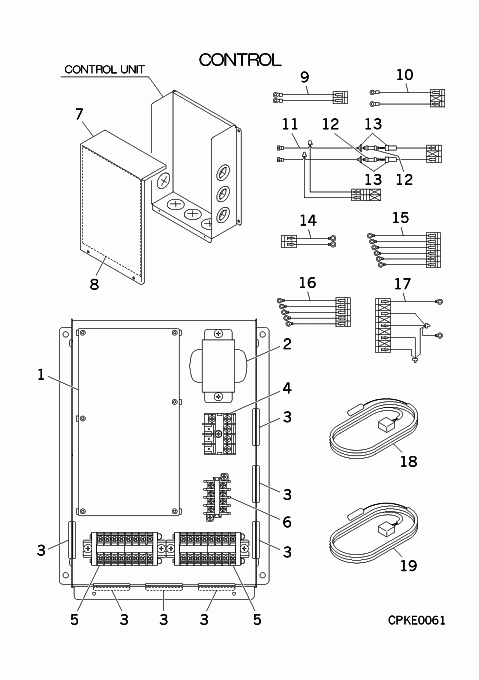 CONTROL

CONTROL UNIT

7

8

9

10

11

12

13

13

12

14

15

16

17

1

2

4

3

3

6

3

3

18

19

5

3

3

3

5

CPKE0061