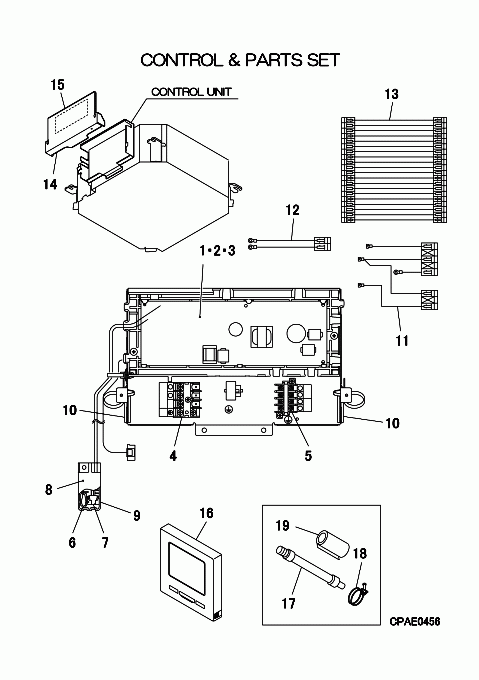 CONTROL & PARTS SET

15

CONTROL UNIT

13

14

12

1•2•3

11

10

10

4

5

8

9

6

7

16

19

18

17

CPAE0456