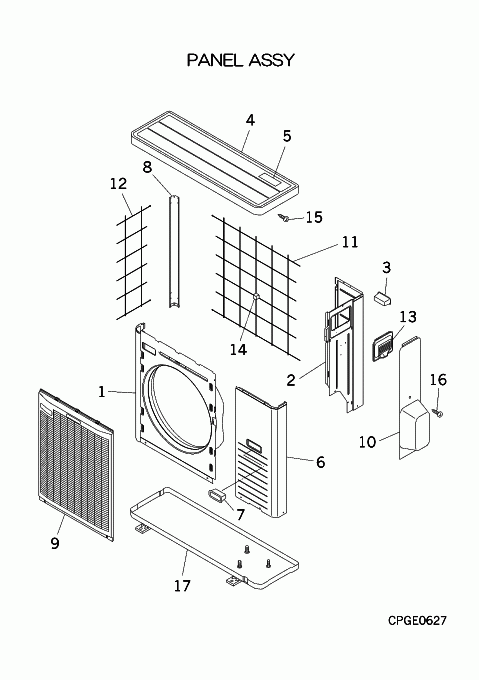 PANEL ASSY

4
5
8
12
15
11
3
13
14
2
16
1
10
6
7
9
17

CPGE0627