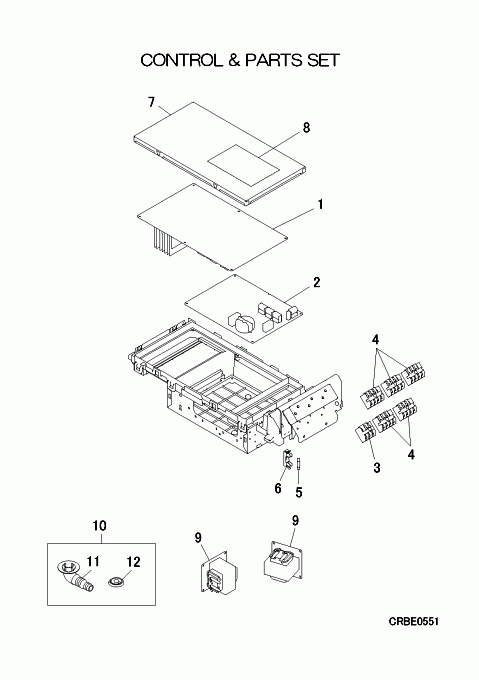 CONTROL & PARTS SET

7
8
1
2
4
4
3
6
5
10
11
12
9
9

CRBE0551