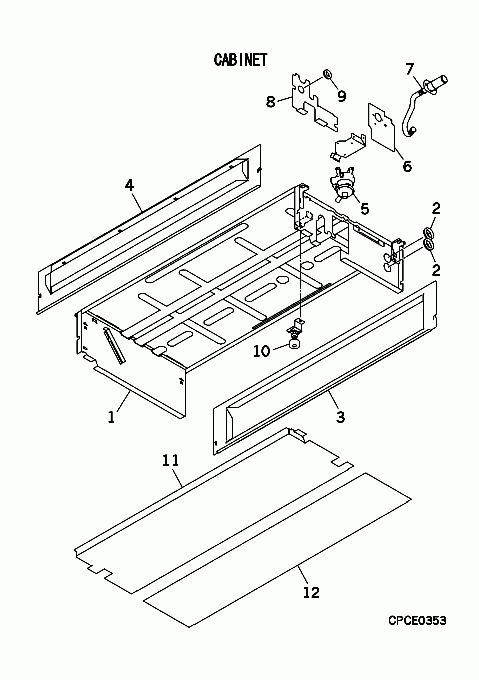 CABINET

7

8

9

6

4

5

2

2

10

1

3

11

12

CPCE0353