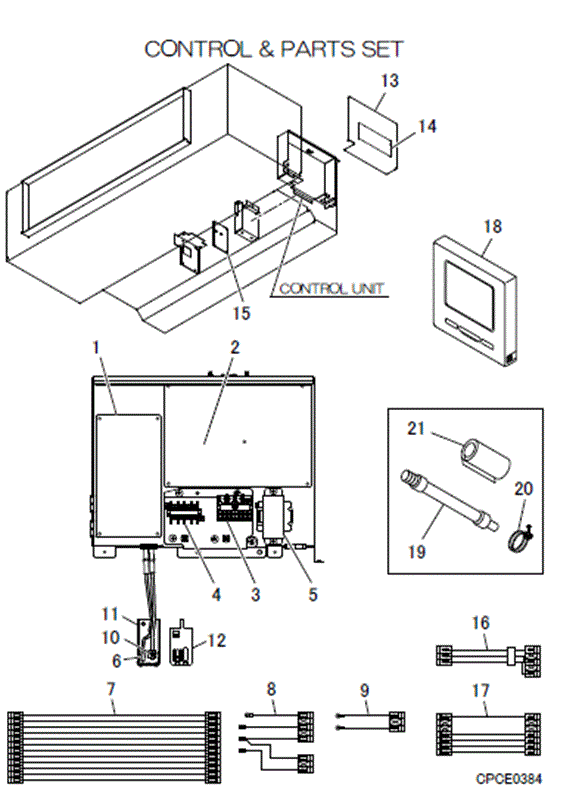 CONTROL & PARTS SET

13
14
18
CONTROL UNIT
15
1
2
21
20
19
4
3
5
11
10
6
12
16
7
8
9
17
CPCE0384