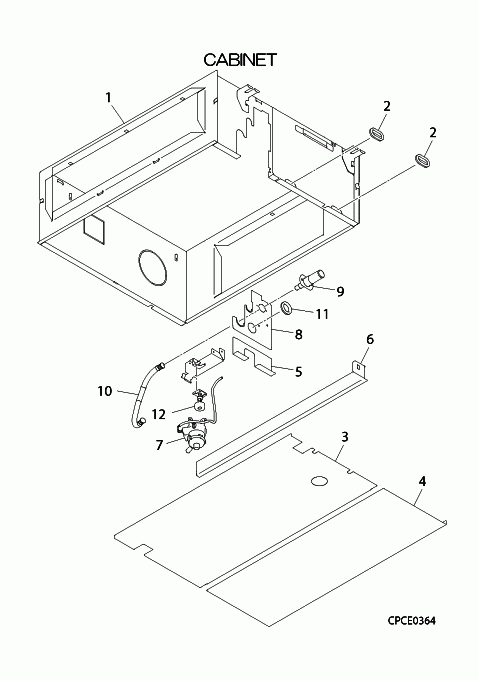 CABINET

1
2
2
9
11
8
6
5
10
12
7
3
4

CPCE0364