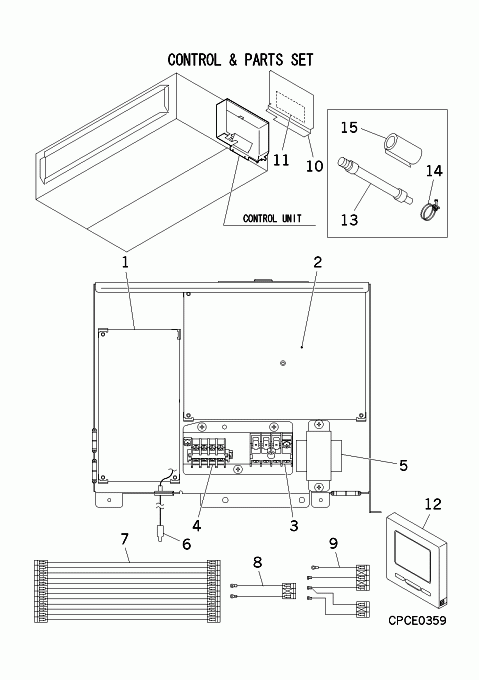 CONTROL & PARTS SET

11

10

15

14

13

CONTROL UNIT

1

2

5

4

3

6

12

7

8

9

CPCE0359