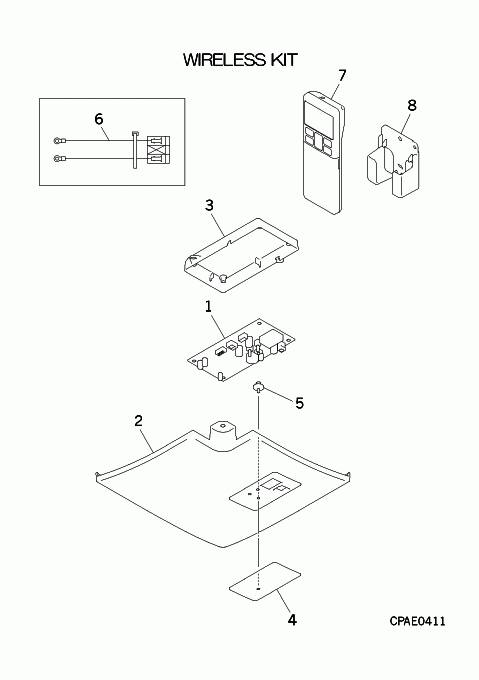 WIRELESS KIT

6

7

8

3

1

5

2

4

CPAE0411