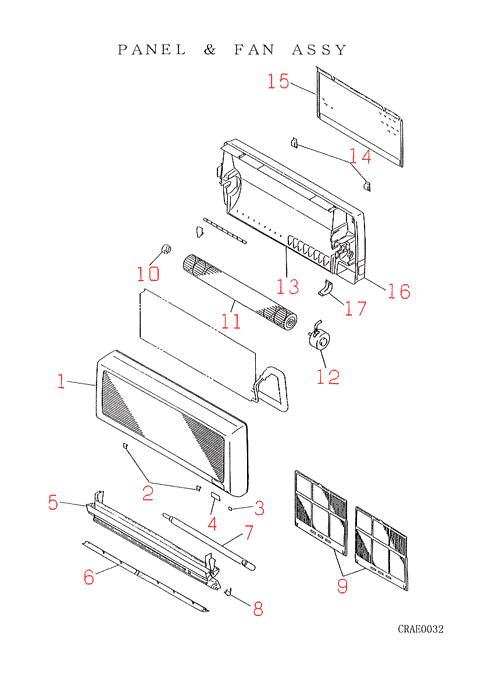 PANEL & FAN ASSY

15

14

10

13

16

17

11

12

1

2

3

4

5

7

6

8

9

CRAE0032