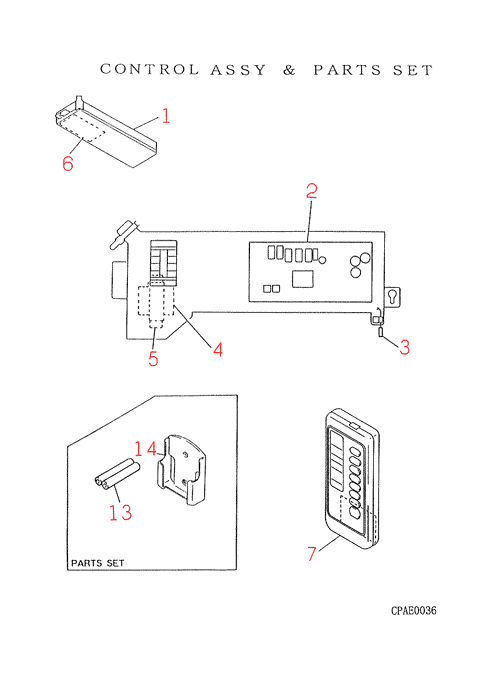 CONTROL ASSY & PARTS SET

1

6

2

3

4

5

14

13

PARTS SET

7

CPAE0036