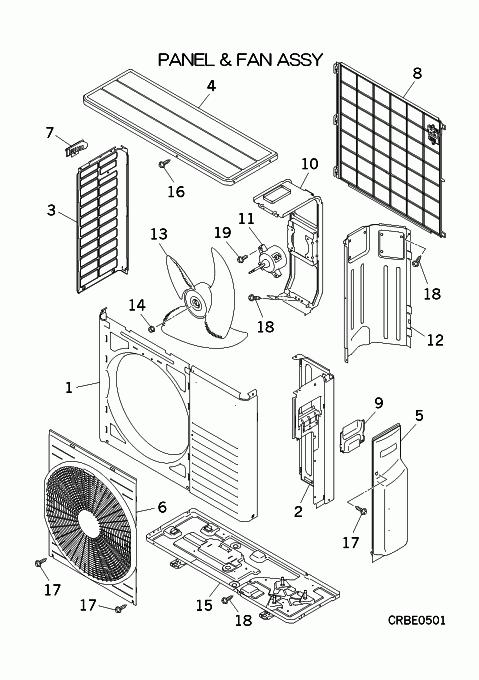 PANEL & FAN ASSY

4
8
7
10
16
3
11
13
19
18
14
18
12
1
9
5
6
2
17
17
17
15
18
CRBE0501