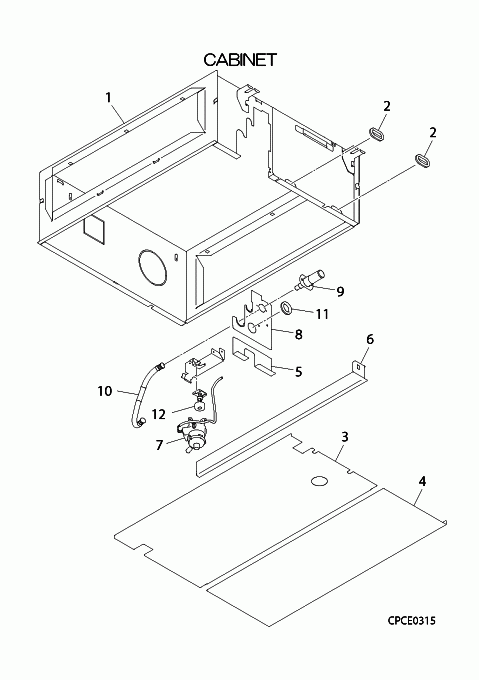 CABINET

1

2

2

9

11

8

6

5

10

12

7

3

4

CPCE0315