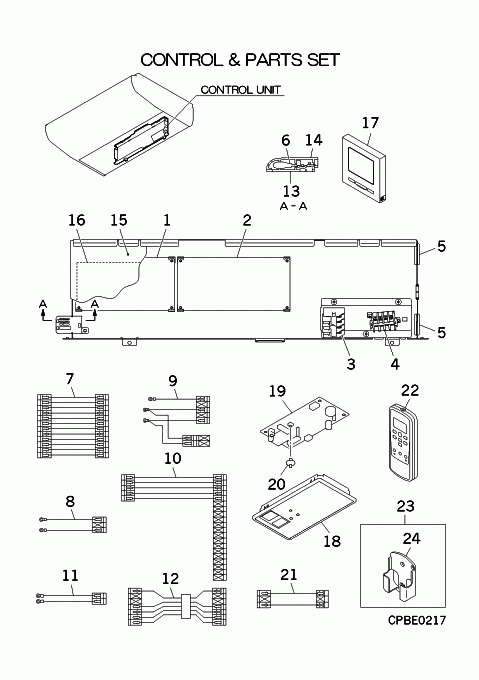 CONTROL & PARTS SET

CONTROL UNIT

6 14
17
13
A - A

16 15 1 2
5
A A
5
3 4

7
9
19
22
10
20
8
18
23
24
11
12
21

CPBE0217