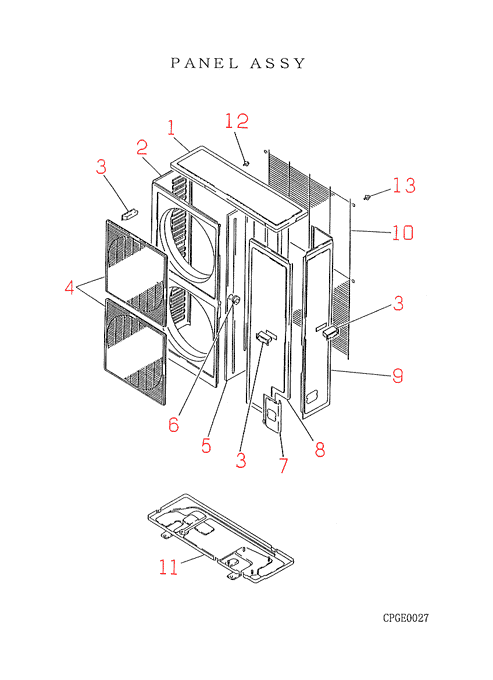 PANEL ASSY

1
12
2
3
13
10
4
3
9
6
5
3
7
8
11

CPGE0027