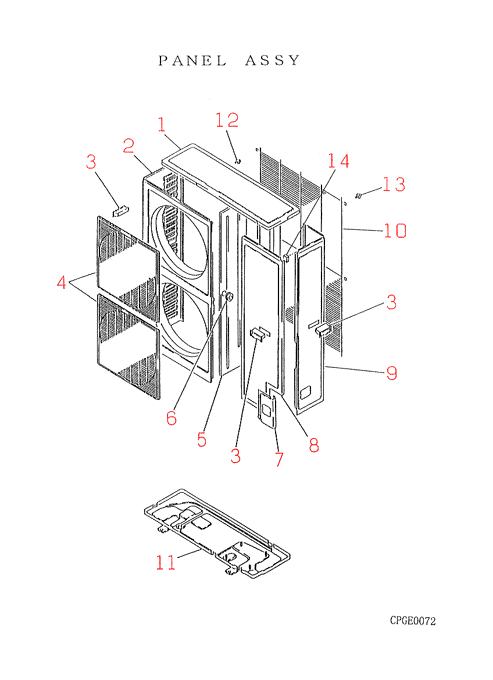 PANEL ASSY

1
12
2
3
14
13
10
4
3
9
6
5
3
7
8
11

CPGE0072