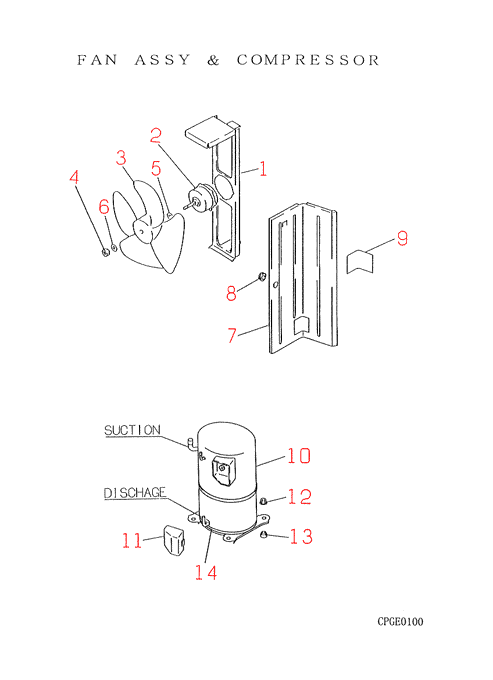 FAN ASSY & COMPRESSOR

2
3
5
1
4
6
9
8
7

SUCTION
10
DISCHAGE
12
11
13
14

CPGE0100