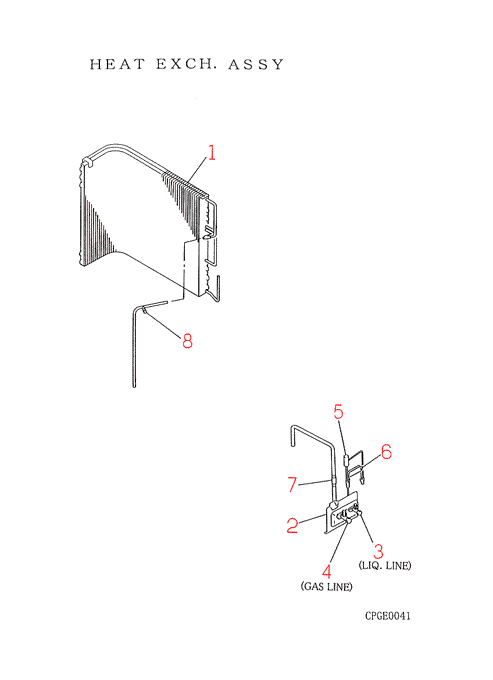 HEAT EXCH. ASSY

1

8

5

6

7

2

3

(LIQ. LINE)

4

(GAS LINE)

CPGE0041