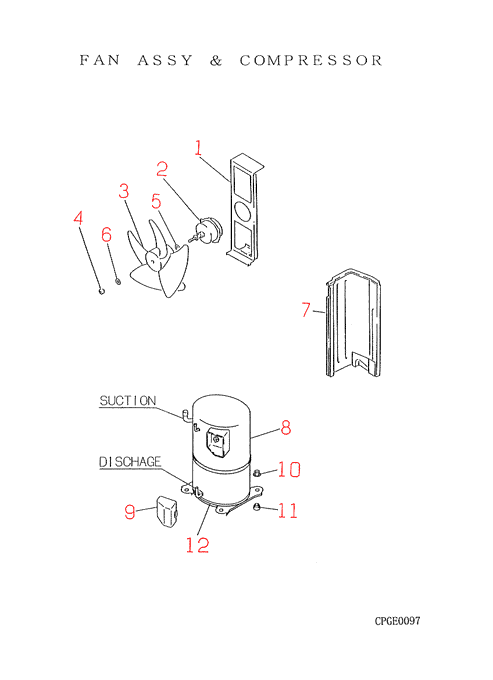 FAN ASSY & COMPRESSOR

1
2
3
5
4
6
7
SUCTION
8
DISCHAGE
10
9
11
12

CPGE0097