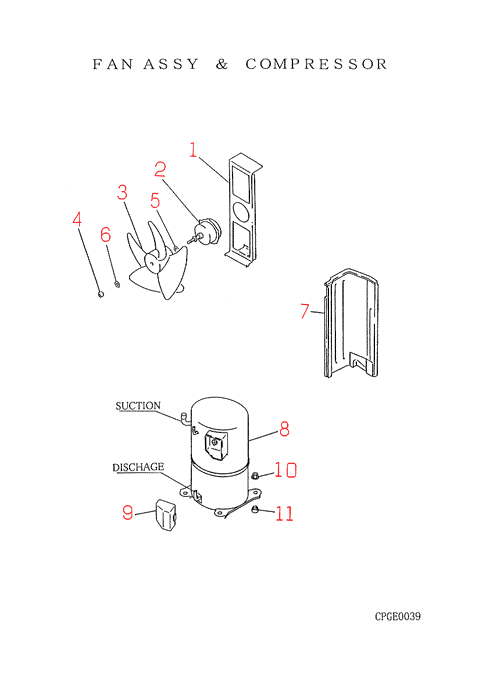 FAN ASSY & COMPRESSOR

1

2

3

5

4

6

7

SUCTION

8

DISCHAGE

10

9

11

CPGE0039