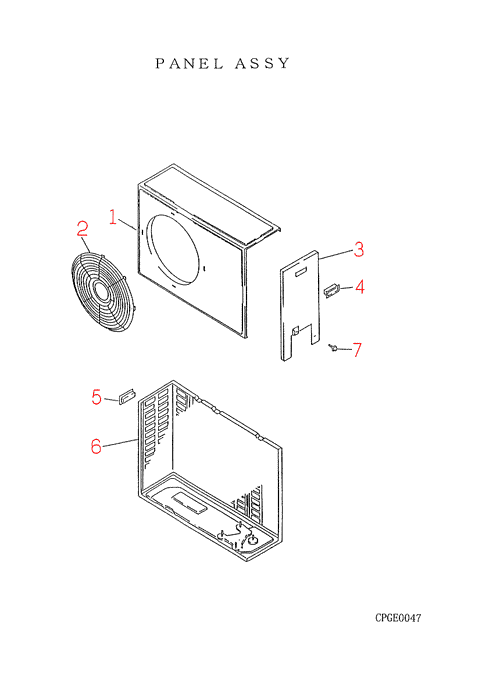 PANEL ASSY

1
2
3
4
7
5
6

CPGE0047