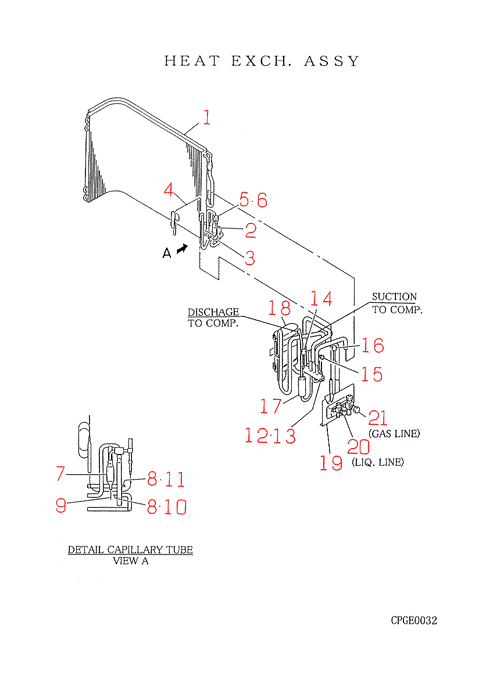 HEAT EXCH. ASSY

1

4

5·6

2

A

3

SUCTION
TO COMP.

DISCHAGE
TO COMP.

18

14

16

15

17

12·13

21
(GAS LINE)

20
(LIQ. LINE)

19

7

8·11

9

8·10

DETAIL CAPILLARY TUBE
VIEW A

CPGE0032