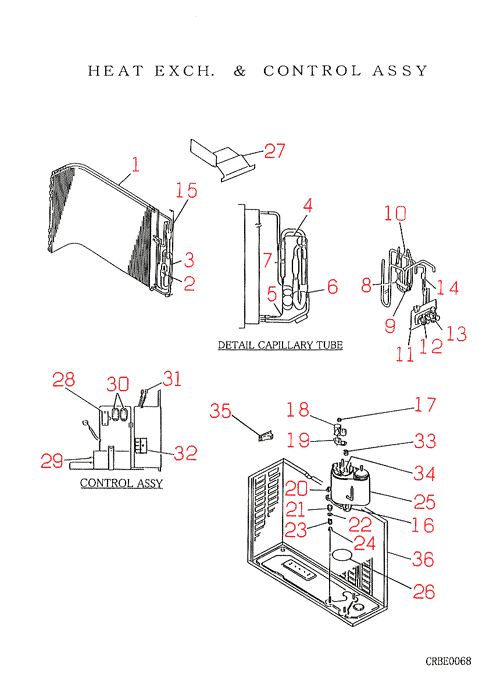 HEAT EXCH. & CONTROL ASSY

27

1

15

3

2

4

7

5

6

DETAIL CAPILLARY TUBE

10

8

14

9

13

12

11

28

30

31

29

32

CONTROL ASSY

35

18

17

19

33

34

20

25

21

22

16

23

24

36

26

CRBE0068