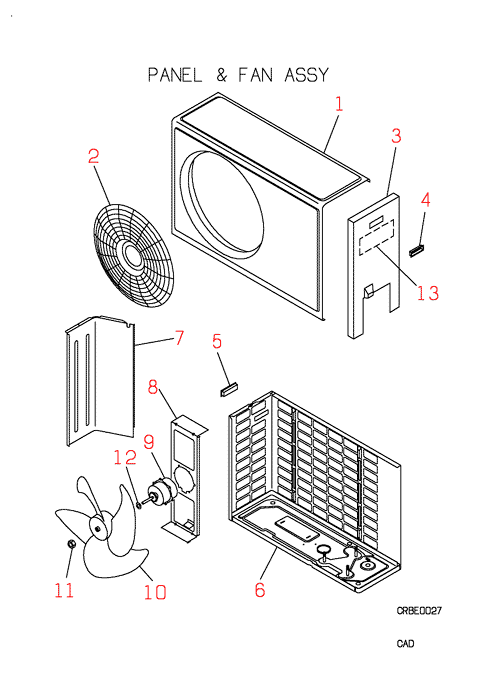 PANEL & FAN ASSY

1
2
3
4
13
7
5
8
9
12
11
10
6

CRBE0027

CAD