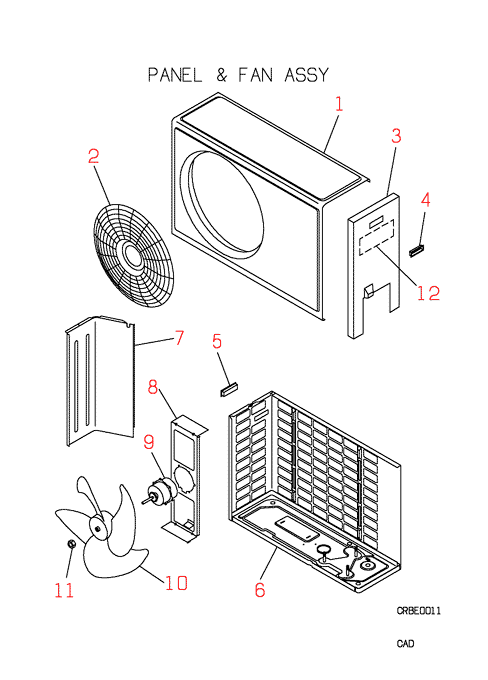 PANEL & FAN ASSY

1
2
3
4
12
7
5
8
9
11
10
6

CRBE0011

CAD