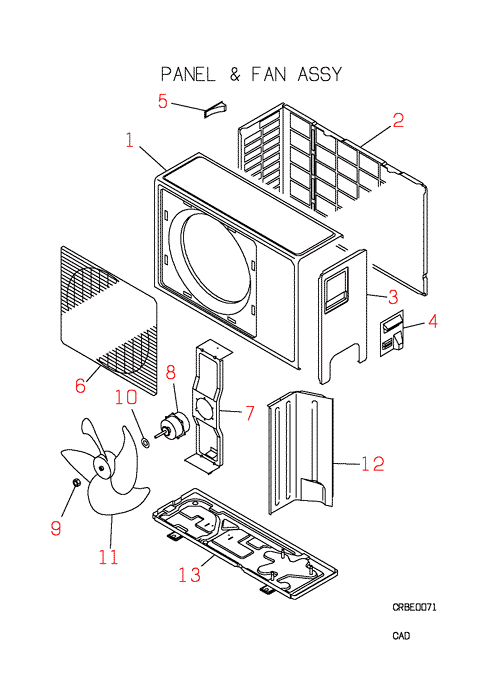 PANEL & FAN ASSY

5
2
1
3
4
6
8
10
7
12
9
11
13

CRBE0071

CAD