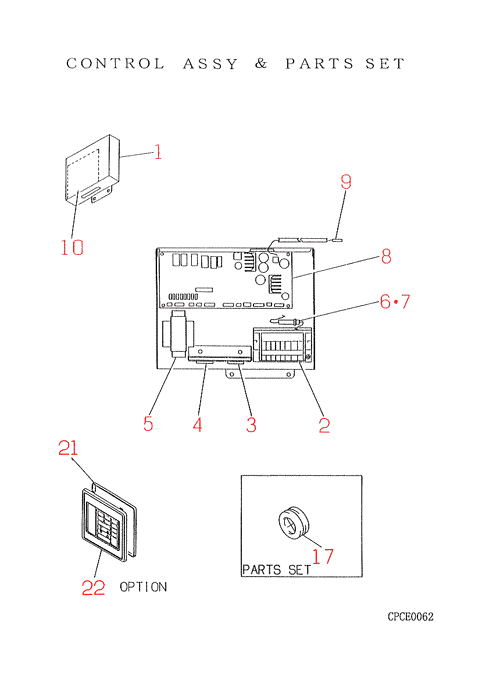 CONTROL ASSY & PARTS SET

1

10

9

8

6•7

5

4

3

2

21

22 OPTION

17

PARTS SET

CPCE0062