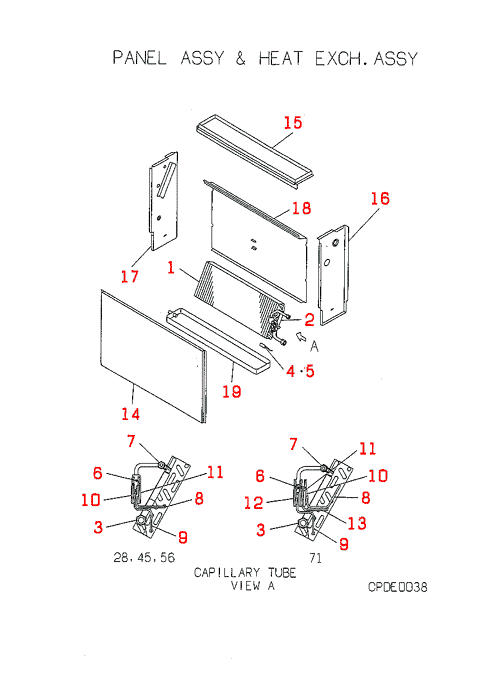 PANEL ASSY & HEAT EXCH. ASSY

15

18

16

17

1

2

A

4·5

19

14

7

6

11

10

8

3

9

28, 45, 56

7

11

6

10

12

8

13

3

9

71

CAPILLARY TUBE
VIEW A

CPDE0038