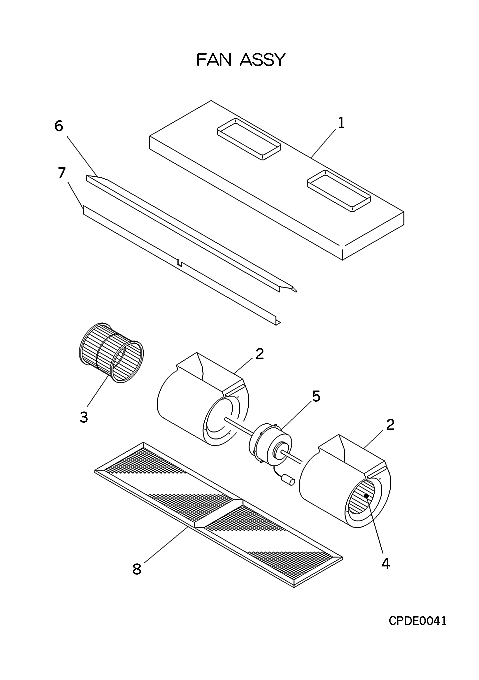 FAN ASSY

6

1

7

2

3

5

2

8

4

CPDE0041