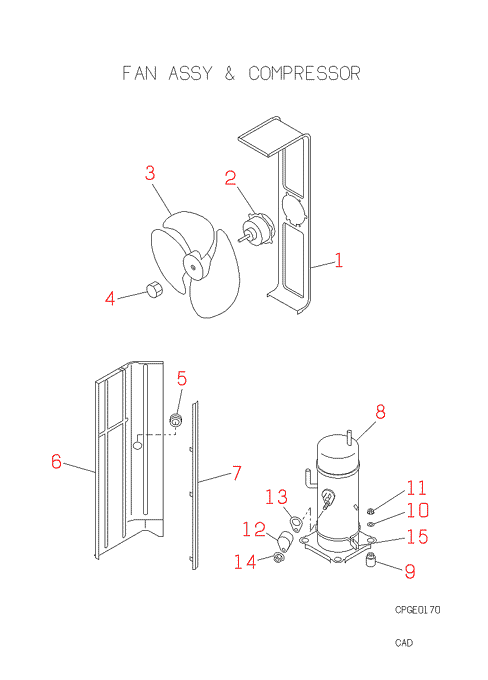 FAN ASSY & COMPRESSOR

3

2

1

4

5

6

7

8

13

11

10

12

15

14

9

CPGE0170

CAD