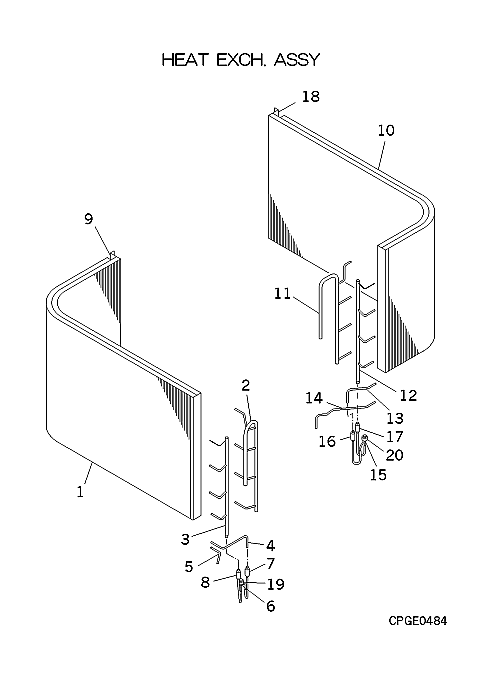 HEAT EXCH. ASSY

18
10
9
11
12
14
13
16
17
20
15
2
1
3
4
5
7
8
19
6

CPGE0484