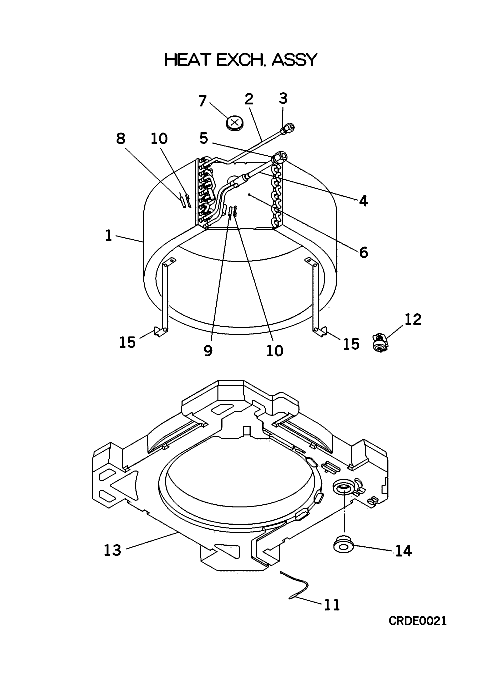 HEAT EXCH. ASSY

7
2
3
8
10
5
4
1
6
15
9
10
15
12
13
14
11

CRDE0021