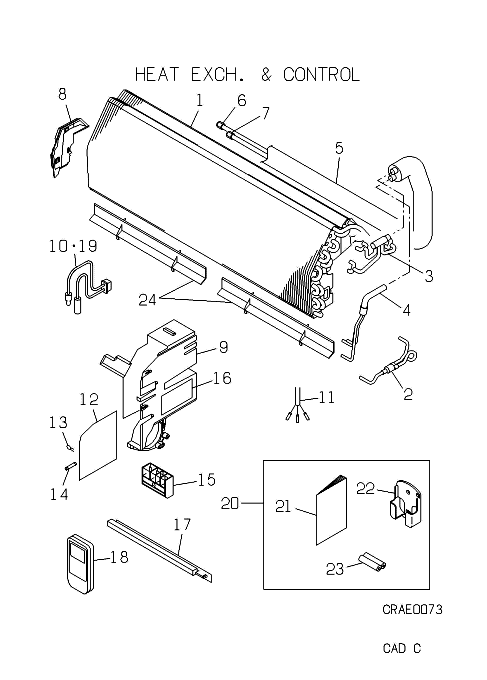 HEAT EXCH. & CONTROL

8
1
6
7
5
10·19
3
24
4
9
16
2
12
11
13
14
15
20
21
22
17
18
23

CRAE0073

CAD C