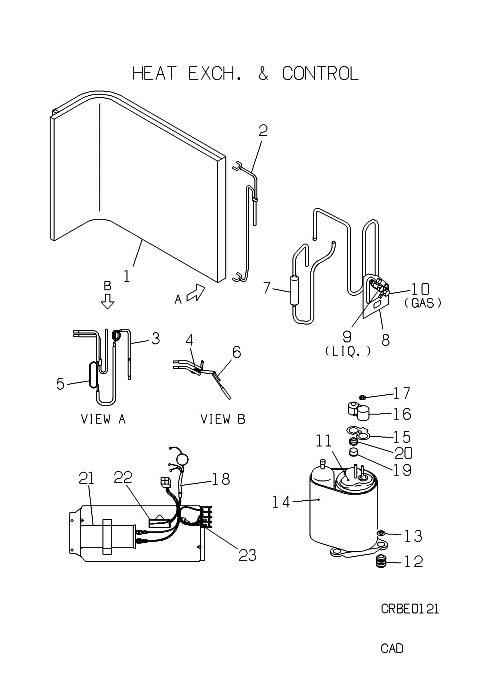 HEAT EXCH. & CONTROL

2

1

B

A

7

10
(GAS)

9
(LIQ.)

8

3

5

4

6

VIEW A

VIEW B

17

16

15

20

19

11

14

13

12

21

22

18

23

CRBE0121

CAD