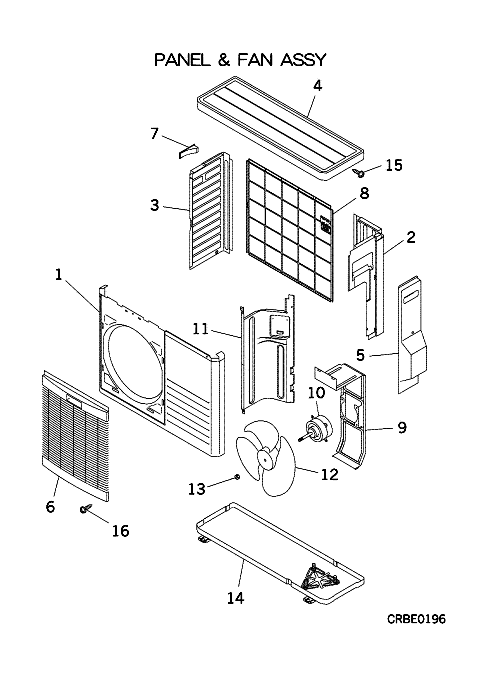 PANEL & FAN ASSY

4

7

15

3

8

2

1

11

5

10

9

12

13

6

16

14

CRBE0196