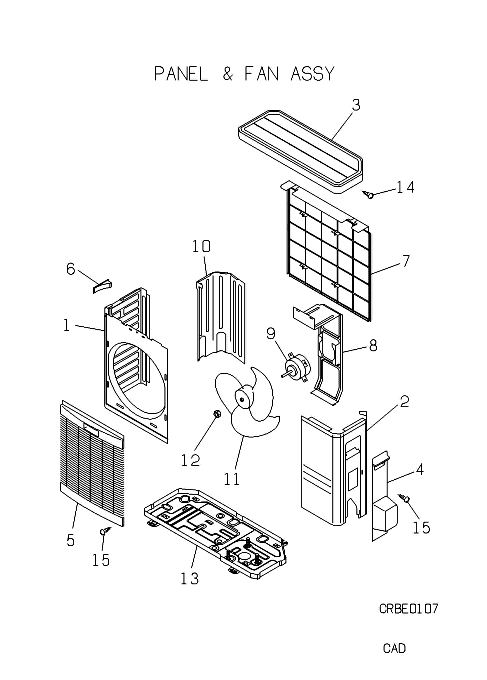 PANEL & FAN ASSY

3

14

10

7

6

1

9

8

2

12

11

4

15

5

15

13

CRBE0107

CAD