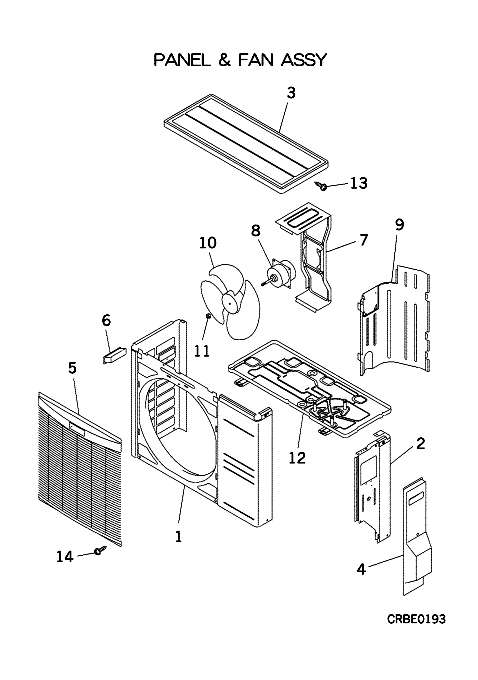 PANEL & FAN ASSY

3

13

8

7

9

10

6

11

5

12

2

1

14

4

CRBE0193