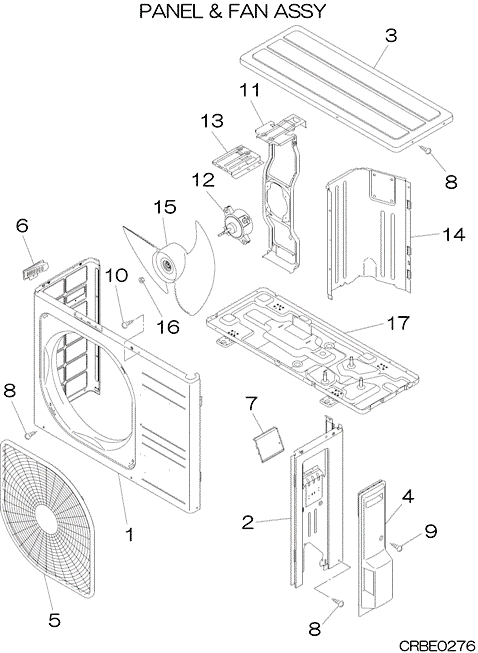 PANEL & FAN ASSY

3
11
13
8
12
15
14
6
10
16
17
8
7
4
2
9
1
5
8

CRBE0276