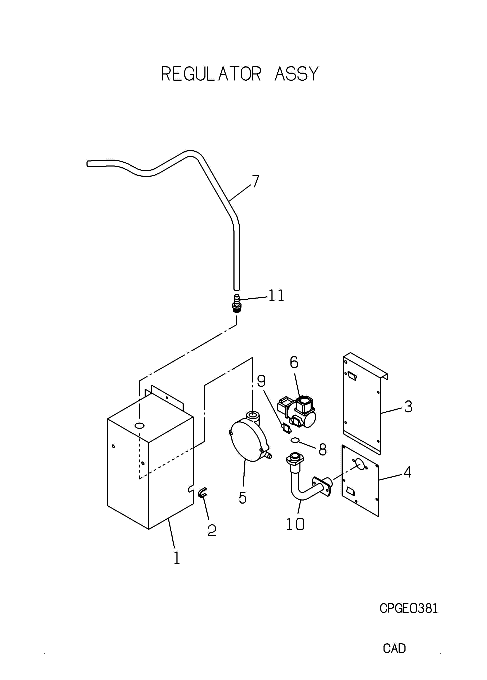 REGULATOR ASSY

7

11

6

9

3

8

4

5

10

2

1

CPGE0381

CAD