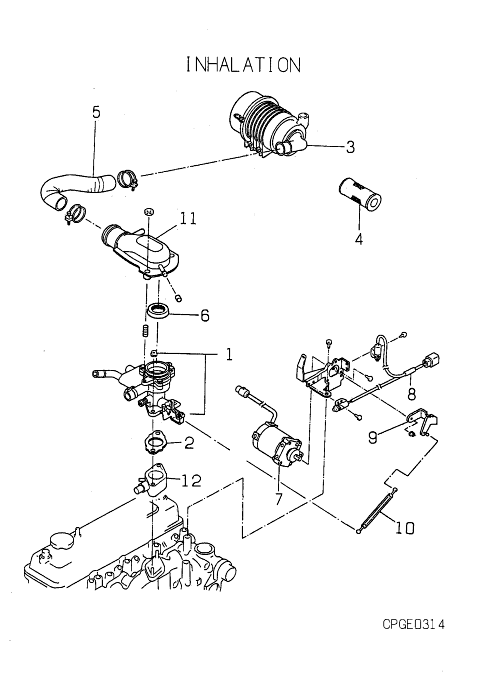 INHALATION

5
3
4
11
6
1
8
9
2
12
7
10

CPGE0314