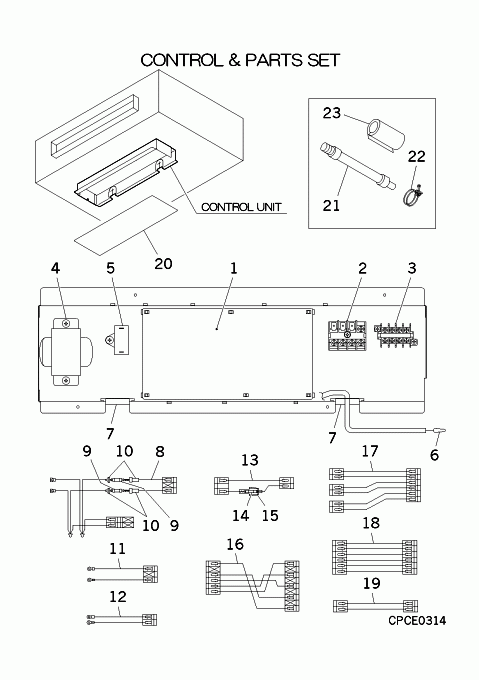 CONTROL & PARTS SET

23
22
21
CONTROL UNIT
20

4
5
1
2
3
7
7
6

9
10
8
10
9
13
14
15
17
11
16
18
12
19

CPCE0314