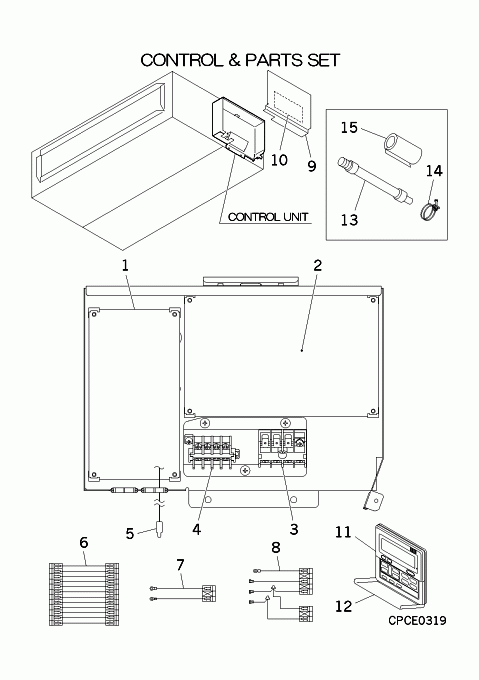 CONTROL & PARTS SET

10
9
CONTROL UNIT
15
14
13
1
2
5
4
3
6
7
8
11
12
CPCE0319