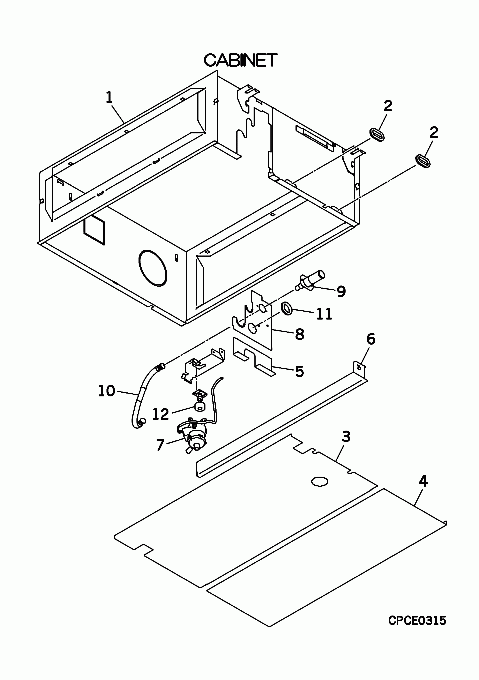 CABINET

1
2
2
9
11
8
6
5
10
12
7
3
4

CPCE0315