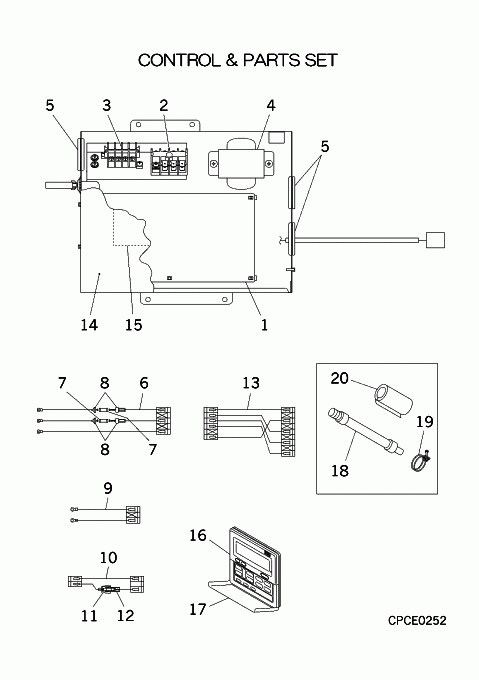 CONTROL & PARTS SET

5
3
2
4
5
14
15
1

7
8
6
8
7
13
20
19
18

9

10
11
12
16
17

CPCE0252