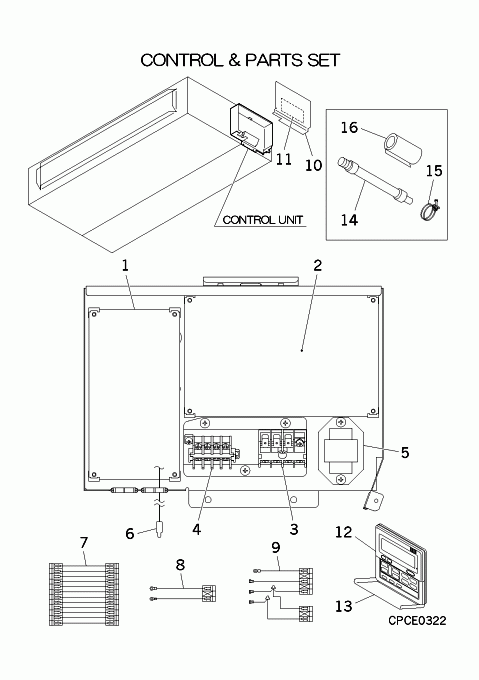 CONTROL & PARTS SET

11
10
16
15
14
CONTROL UNIT

1
2
5
6
4
3
7
8
9
12
13
CPCE0322