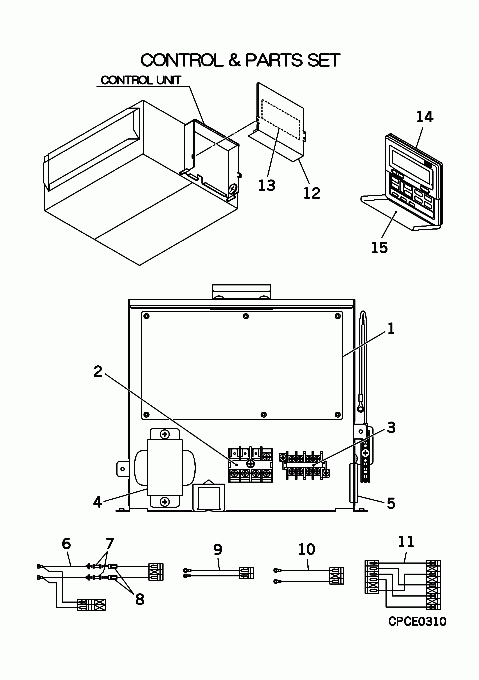 CONTROL & PARTS SET

CONTROL UNIT

13
12
14
15

1
2
3
4
5

6
7
8
9
10
11

CPCE0310