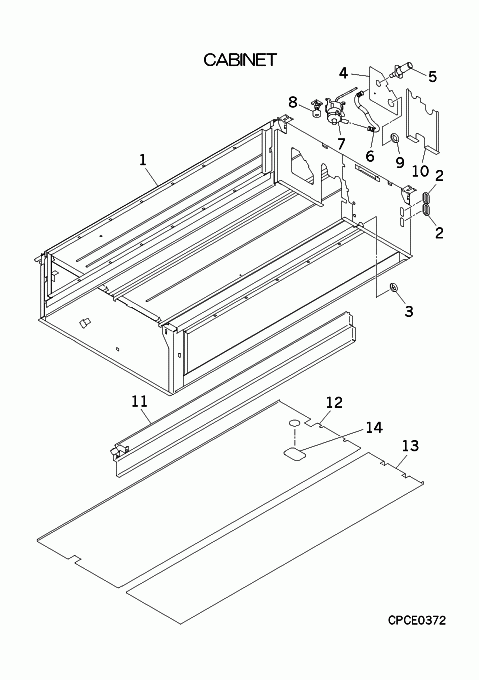 CABINET

4
5
8
7
6
9
10
1
2
2
3
11
12
14
13

CPCE0372