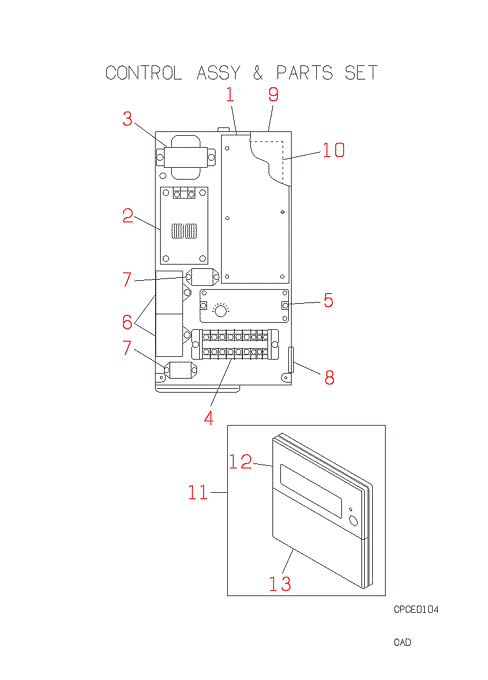 CONTROL ASSY & PARTS SET

1
9
3
10
2
7
5
6
7
8
4
12
11
13

CPCE0104

CAD